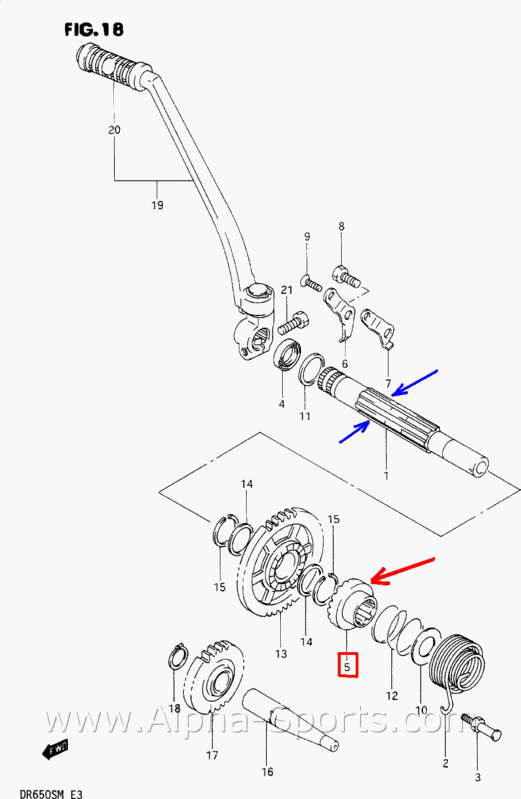 FIG.18

20

19

9

8

21

6

7

4

11

1

14

15

15

13

14

5

12

10

18

17

16

2

3

FWD

www.Alpha-Sports.com

DR650SM E3