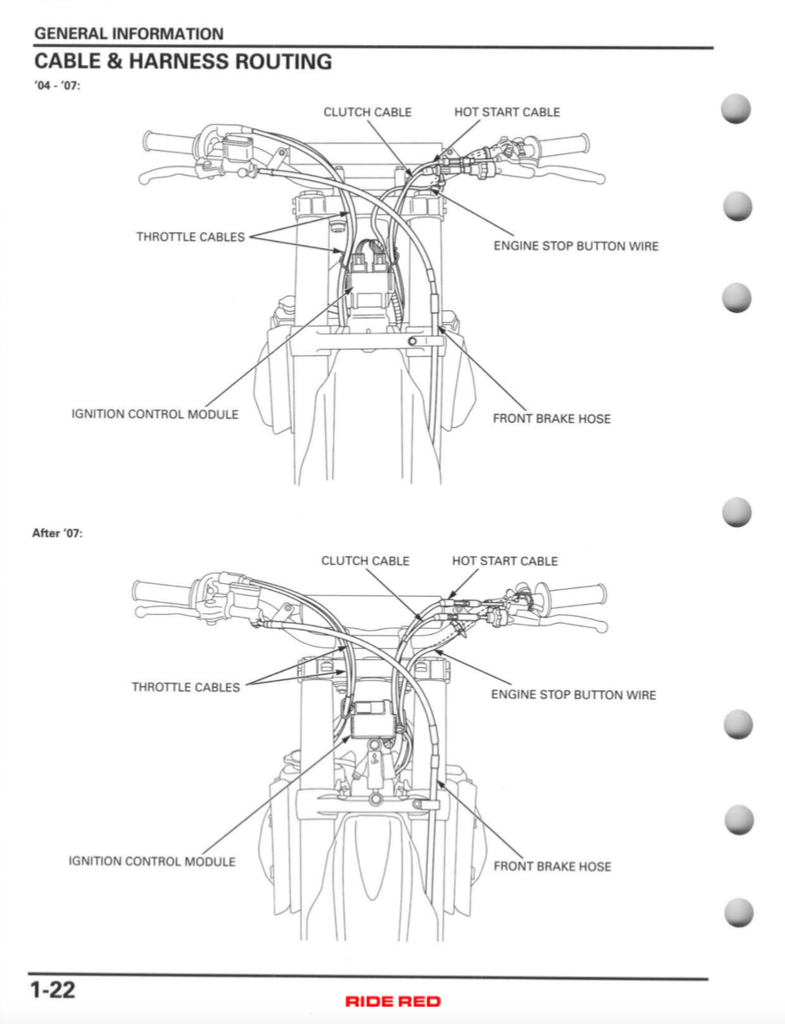 GENERAL INFORMATION

CABLE & HARNESS ROUTING

'04 - '07:

CLUTCH CABLE

HOT START CABLE

THROTTLE CABLES

ENGINE STOP BUTTON WIRE

IGNITION CONTROL MODULE

FRONT BRAKE HOSE

After '07:

CLUTCH CABLE

HOT START CABLE

THROTTLE CABLES

ENGINE STOP BUTTON WIRE

IGNITION CONTROL MODULE

FRONT BRAKE HOSE

1-22

RIDE RED